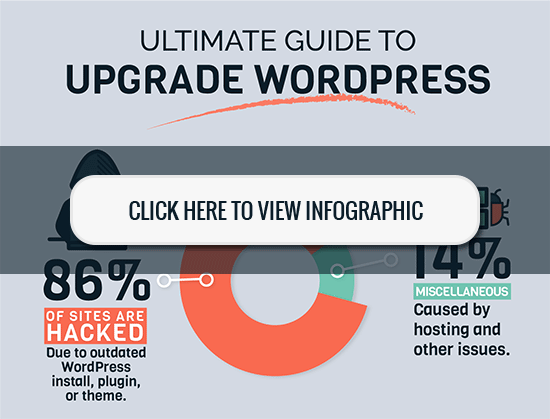 ULTIMATE GUIDE TO
UPGRADE WORDPRESS

CLICK HERE TO VIEW INFOGRAPHIC

86%
OF SITES ARE HACKED
Due to outdated WordPress install, plugin, or theme.

14%
MISCELLANEOUS
Caused by hosting and other issues.